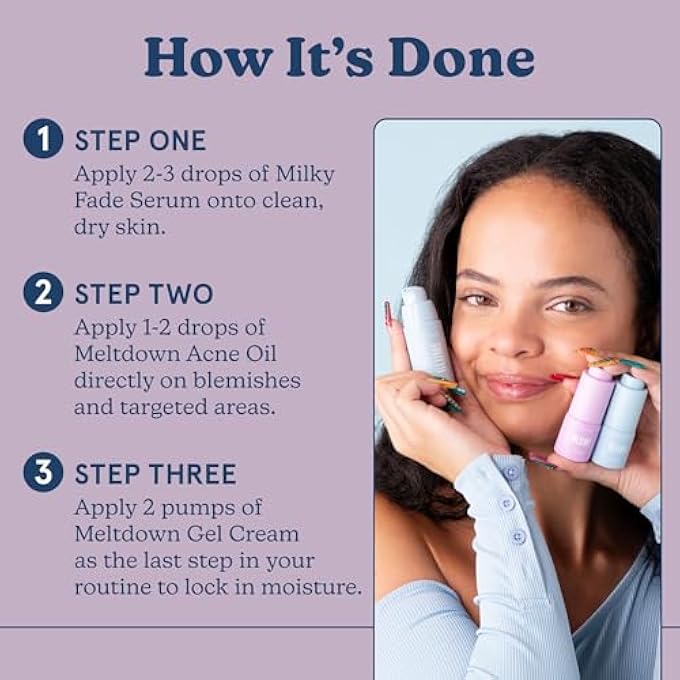 How It's Done

1 STEP ONE
Apply 2-3 drops of Milky Fade Serum onto clean, dry skin.

2 STEP TWO
Apply 1-2 drops of Meltdown Acne Oil directly on blemishes and targeted areas.

3 STEP THREE
Apply 2 pumps of Meltdown Gel Cream as the last step in your routine to lock in moisture.